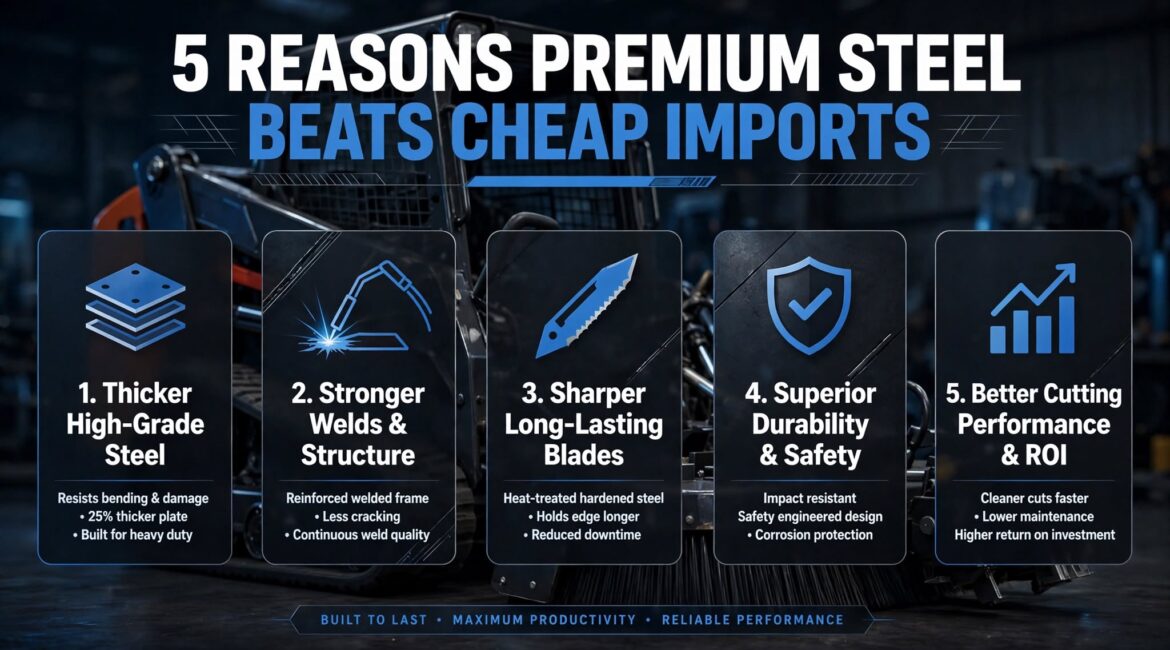 5 REASONS PREMIUM STEEL
BEATS CHEAP IMPORTS

1. Thicker High-Grade Steel

Resists bending & damage
• 25% thicker plate
• Built for heavy duty

2. Stronger Welds & Structure

Reinforced welded frame
• Less cracking
• Continuous weld quality

3. Sharper Long-Lasting Blades

Heat-treated hardened steel
• Holds edge longer
• Reduced downtime

4. Superior Durability & Safety

Impact resistant
Safety engineered design
• Corrosion protection

5. Better Cutting Performance & ROI

Cleaner cuts faster
• Lower maintenance
Higher return on investment

BUILT TO LAST • MAXIMUM PRODUCTIVITY • RELIABLE PERFORMANCE